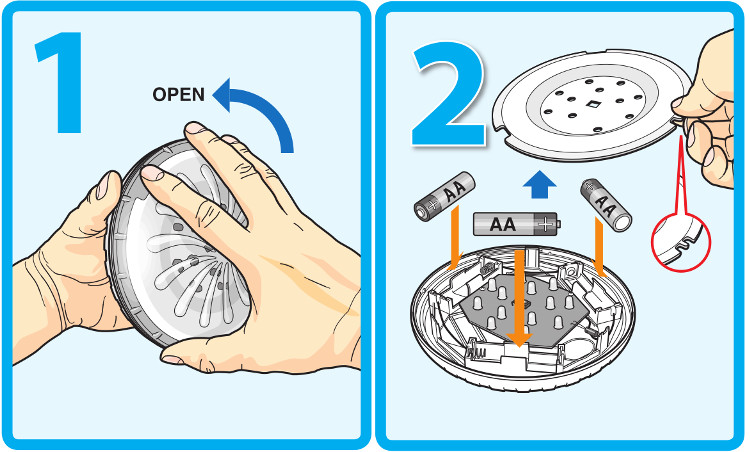 1

OPEN

2

AA

AA

AA